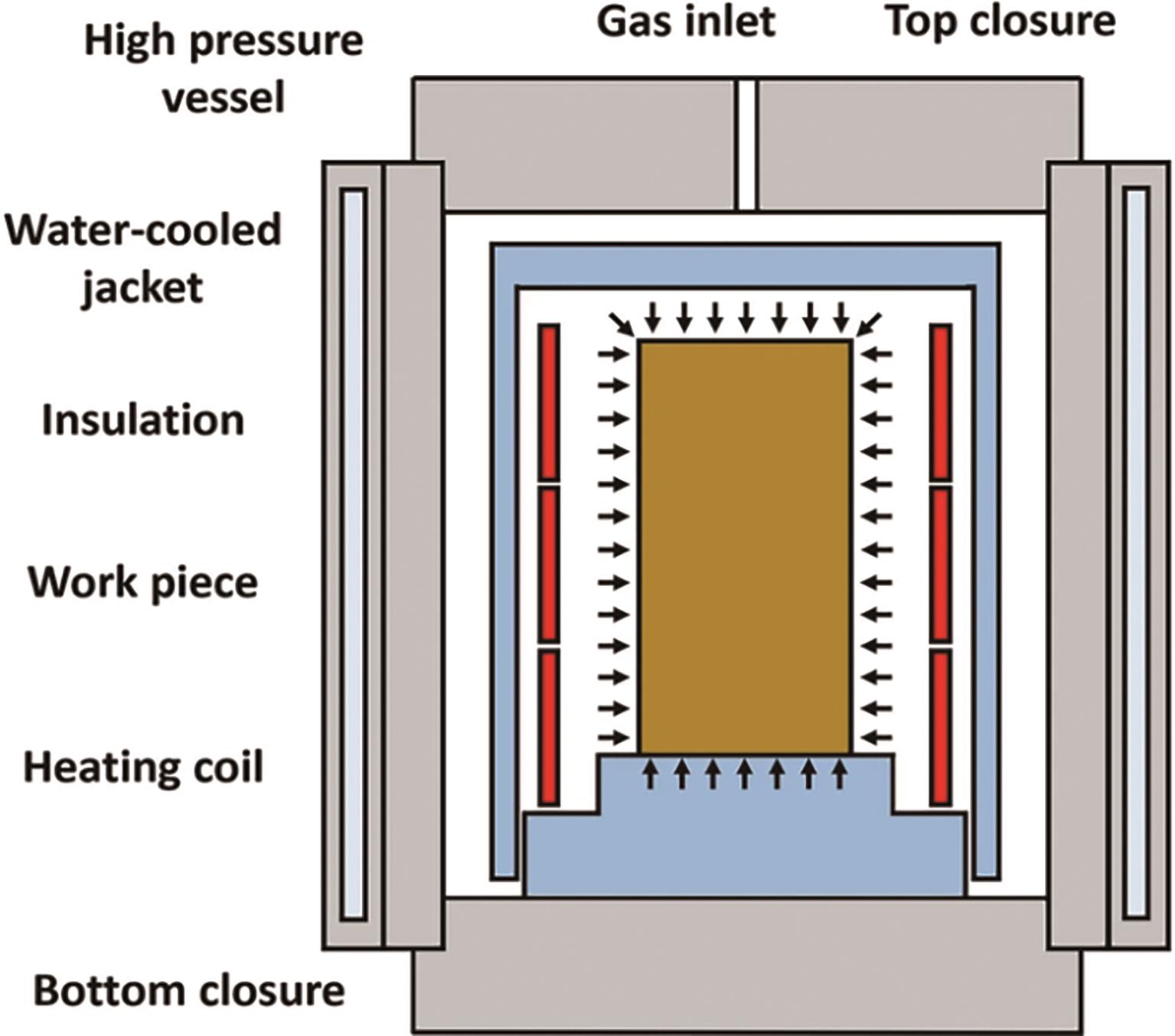 High pressure vessel

Gas inlet

Top closure

Water-cooled jacket

Insulation

Work piece

Heating coil

Bottom closure