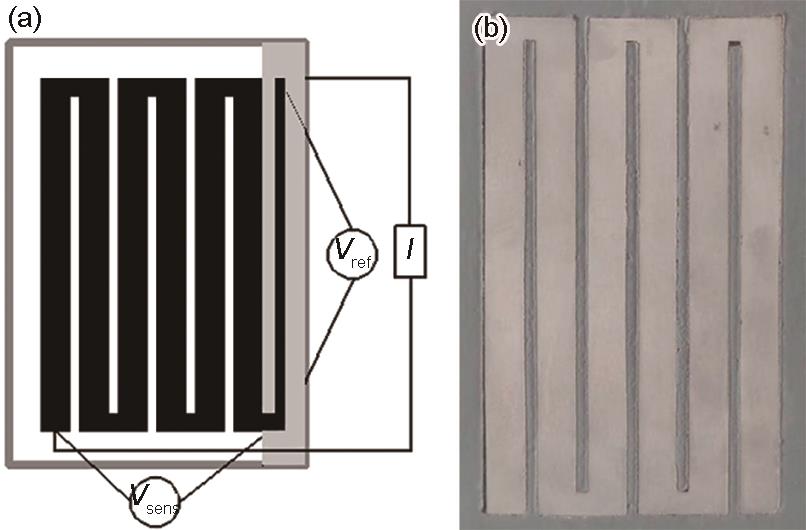 (a)

$V_{ref}$

$I$

$V_{sens}$

(b)