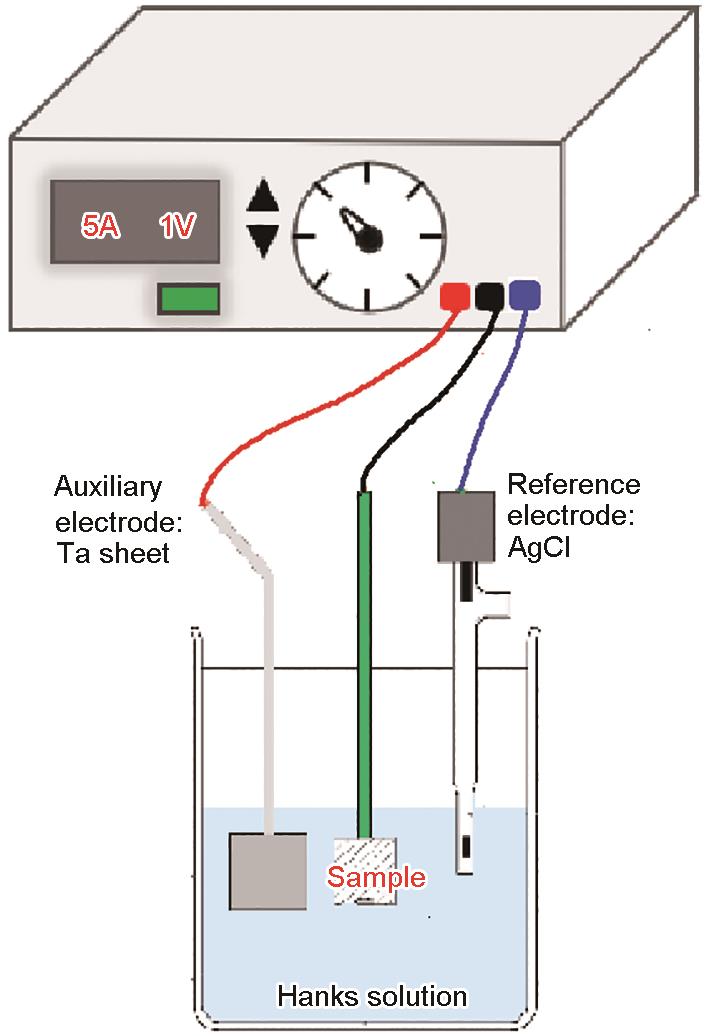 5A 1V

Auxiliary electrode: Ta sheet

Reference electrode: AgCl

Sample

Hanks solution