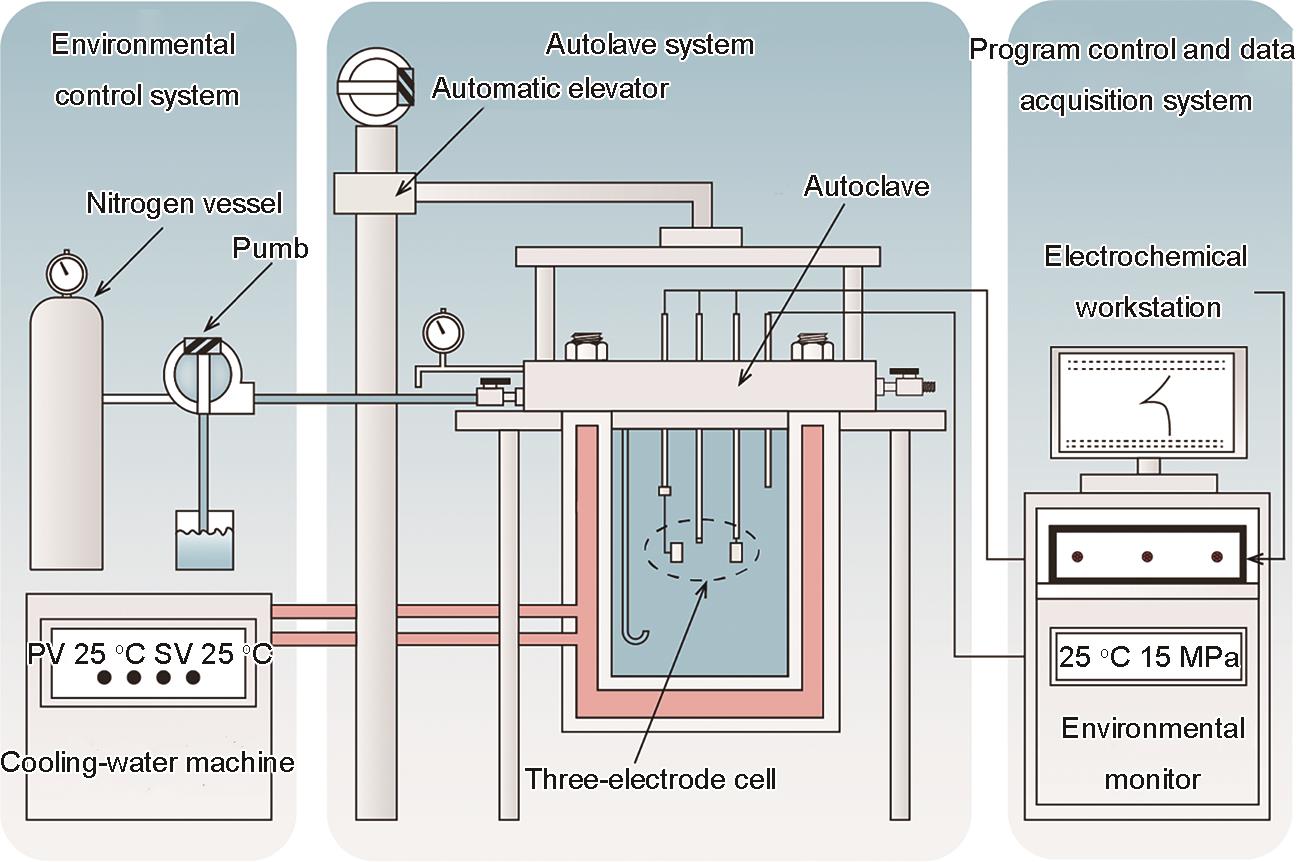 Environmental control system

Nitrogen vessel

Pumb

PV 25 °C SV 25 °C

Cooling-water machine

Autolave system

Automatic elevator

Autoclave

Three-electrode cell

Program control and data acquisition system

Electrochemical workstation

25 °C 15 MPa

Environmental monitor