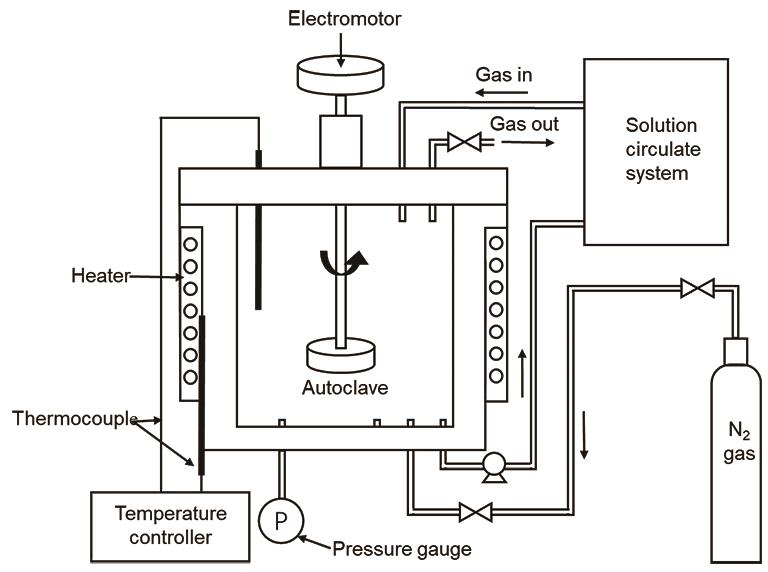 Electromotor

Gas in

Gas out

Solution circulate system

Heater

Autoclave

Thermocouple

$N_2$ gas

Temperature controller

P

Pressure gauge