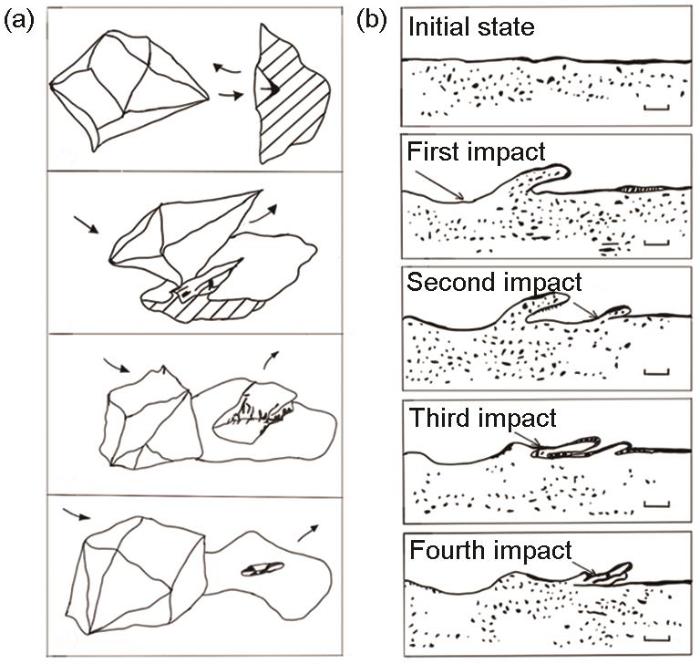 (a)

(b)

Initial state

First impact

Second impact

Third impact

Fourth impact