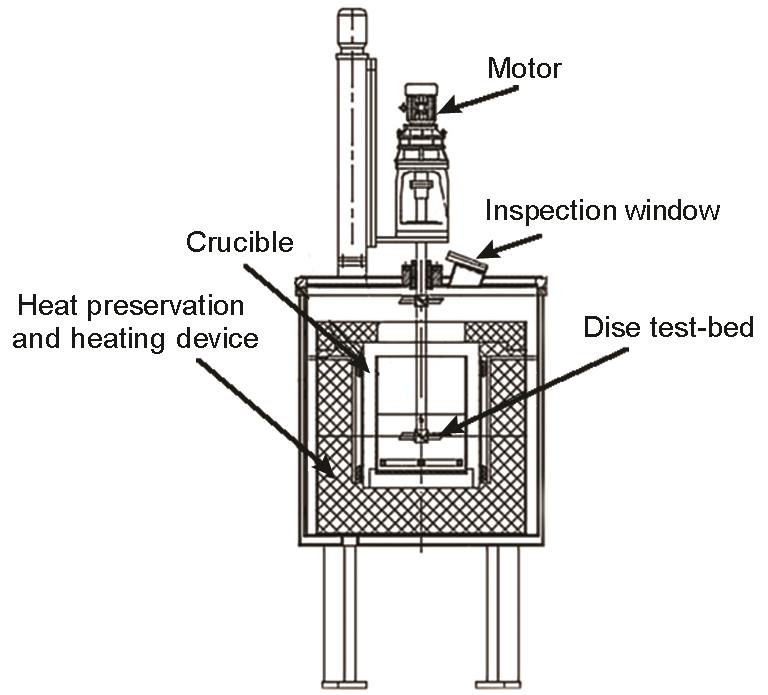 Motor

Inspection window

Crucible

Heat preservation and heating device

Dise test-bed