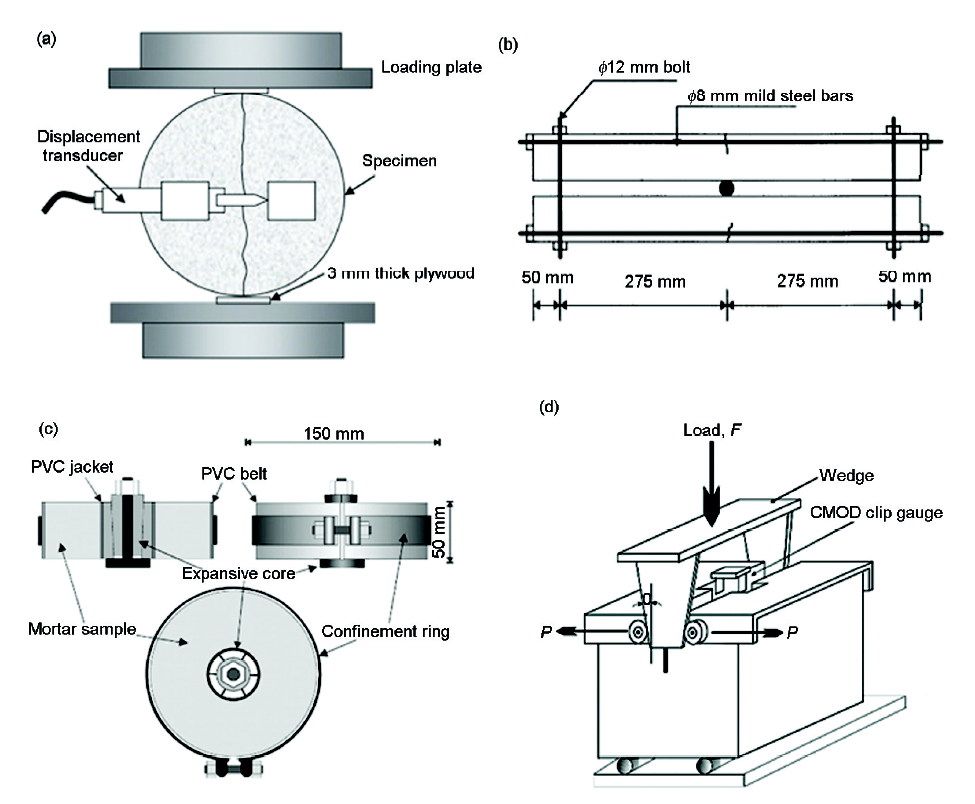 (a)

Loading plate

Displacement transducer

Specimen

3 mm thick plywood

(b)

$\phi$12 mm bolt

$\phi$8 mm mild steel bars

50 mm

275 mm

275 mm

50 mm

(c)

150 mm

PVC jacket

PVC belt

50 mm

Expansive core

Mortar sample

Confinement ring

(d)

Load, $F$

Wedge

CMOD clip gauge

$P$

$P$