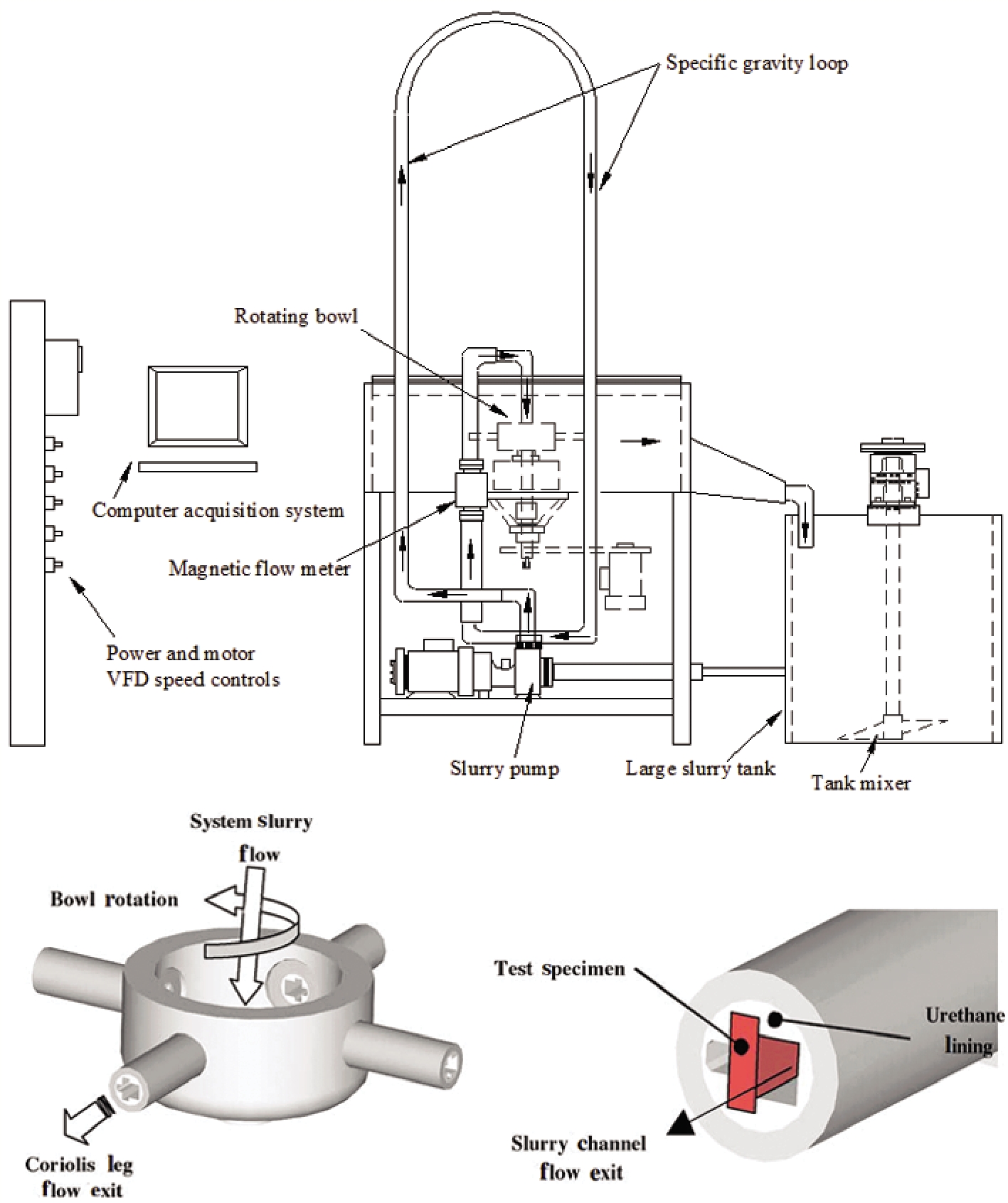 Specific gravity loop

Rotating bowl

Computer acquisition system

Magnetic flow meter

Power and motor VFD speed controls

Slurry pump

Large slurry tank

Tank mixer

System slurry flow

Bowl rotation

Coriolis leg flow exit

Test specimen

Urethane lining

Slurry channel flow exit